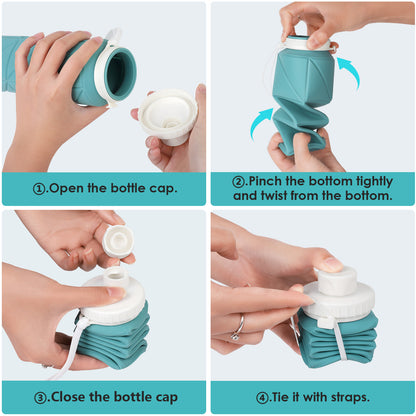 ①.Open the bottle cap.

②.Pinch the bottom tightly and twist from the bottom.

③.Close the bottle cap

④.Tie it with straps.