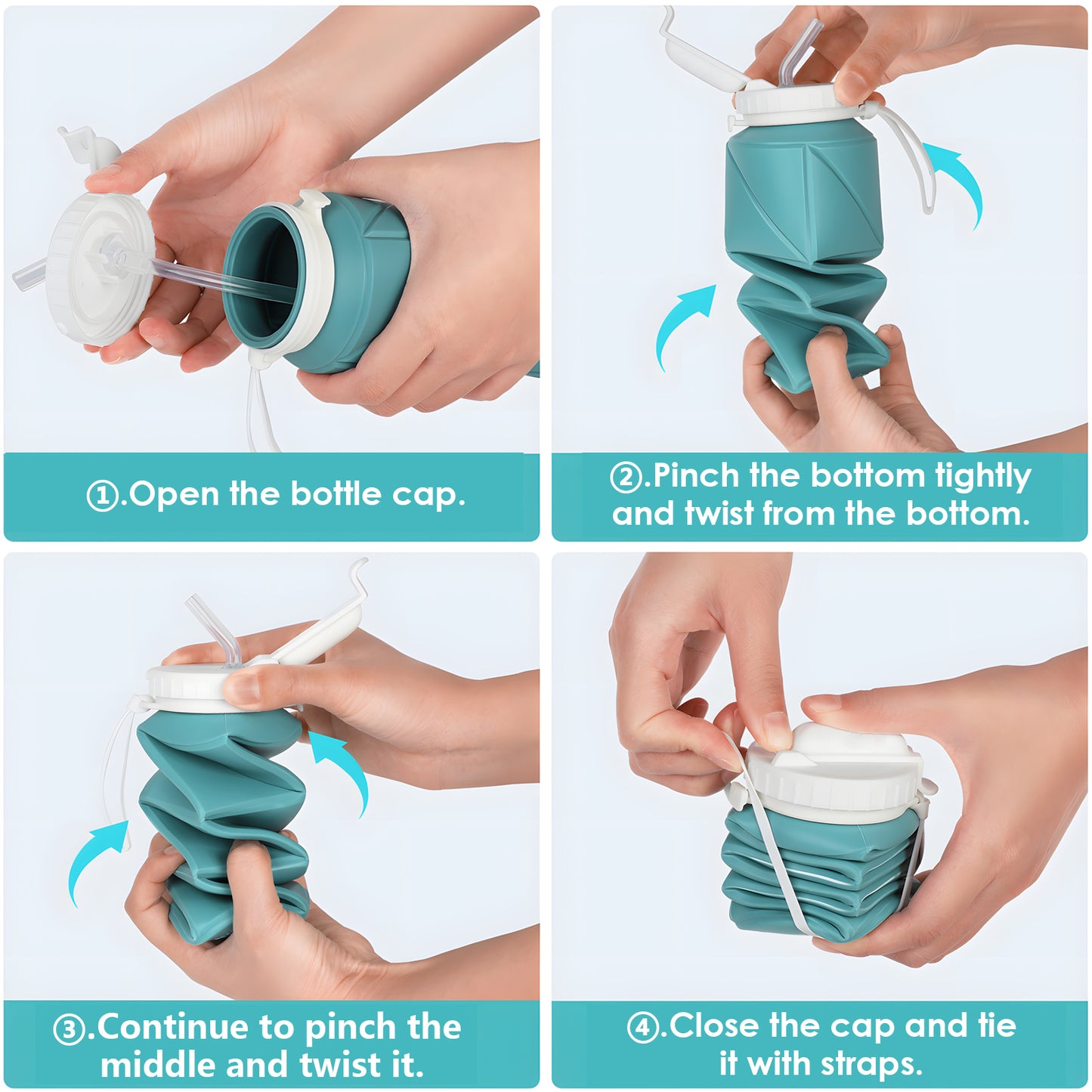 ①.Open the bottle cap.

②.Pinch the bottom tightly and twist from the bottom.

③.Continue to pinch the middle and twist it.

④.Close the cap and tie it with straps.