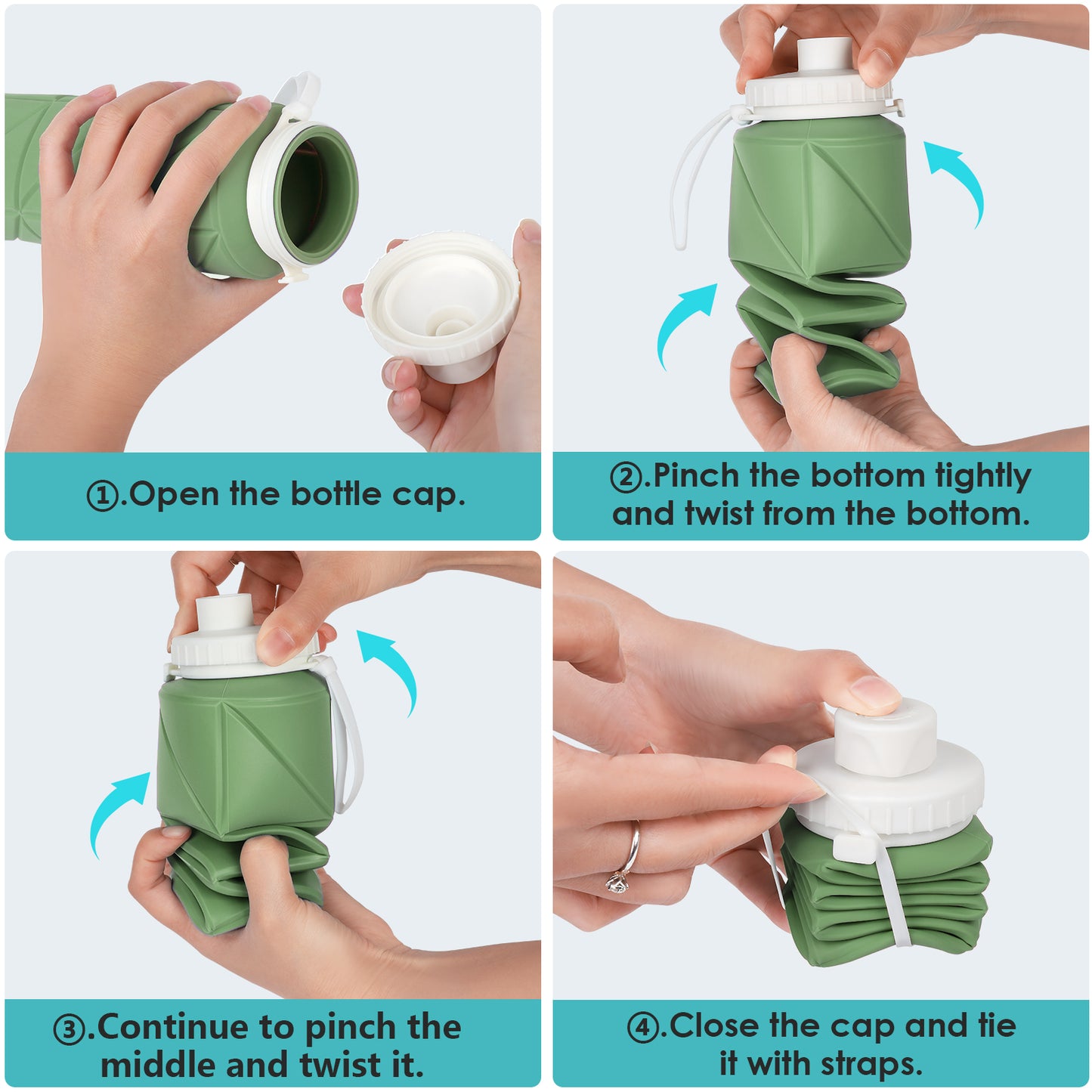 ①.Open the bottle cap.

②.Pinch the bottom tightly and twist from the bottom.

③.Continue to pinch the middle and twist it.

④.Close the cap and tie it with straps.